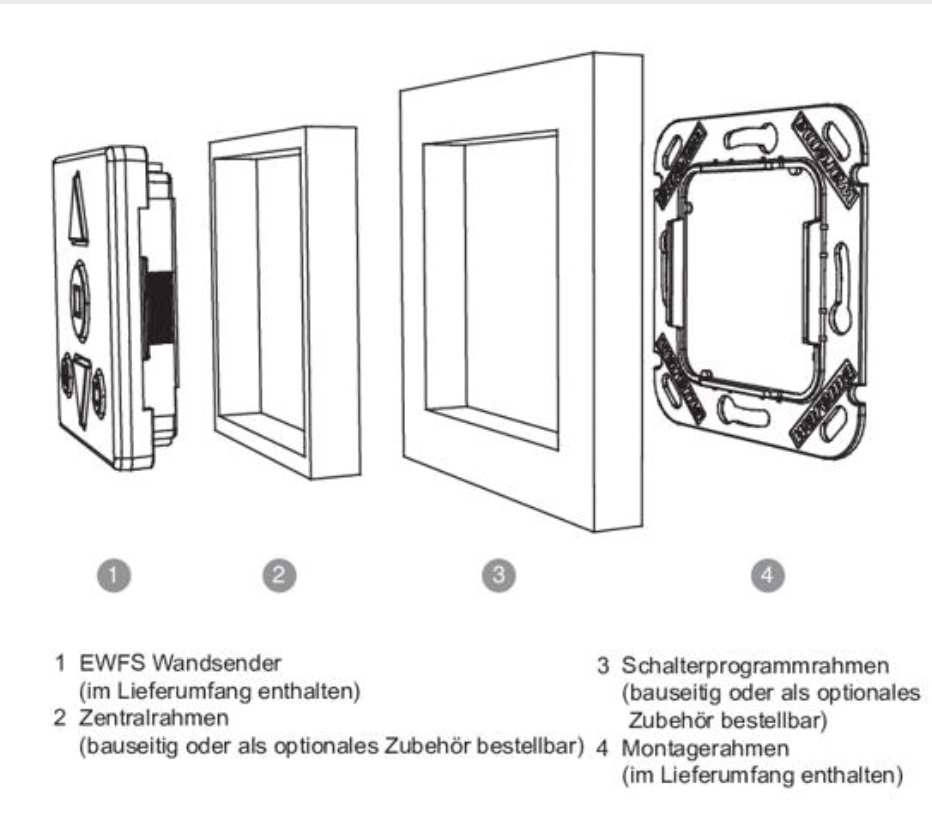 1

2

3

4

1 EWFS Wandsender
(im Lieferumfang enthalten)
2 Zentralrahmen
(bauseitig oder als optionales Zubehör bestellbar)

3 Schalterprogrammrahmen
(bauseitig oder als optionales Zubehör bestellbar)
4 Montagerahmen
(im Lieferumfang enthalten)